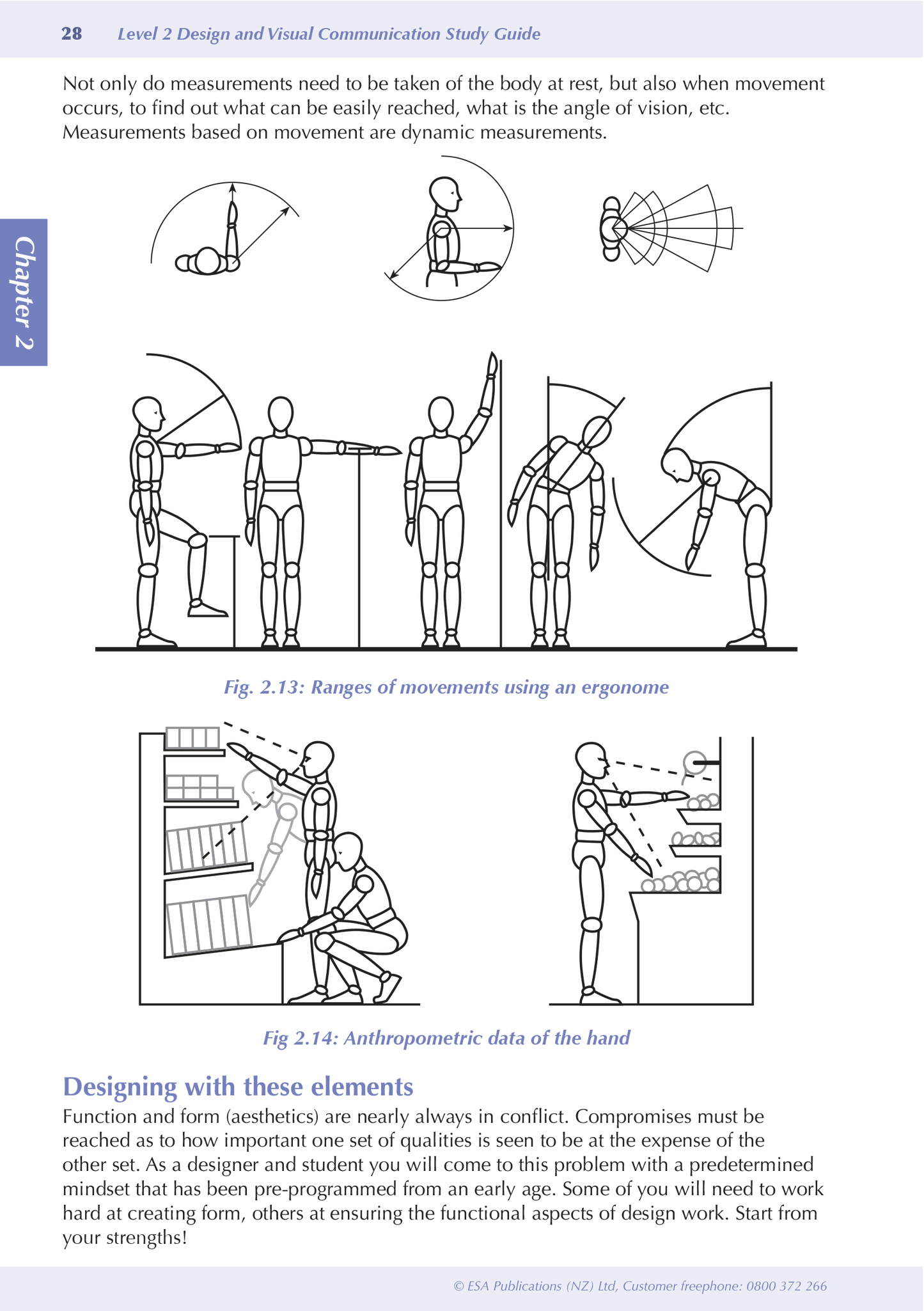 28 Level 2 Design and Visual Communication Study Guide

Chapter 2

Not only do measurements need to be taken of the body at rest, but also when movement occurs, to find out what can be easily reached, what is the angle of vision, etc. Measurements based on movement are dynamic measurements.

Fig. 2.13: Ranges of movements using an ergonome

Fig 2.14: Anthropometric data of the hand

Designing with these elements

Function and form (aesthetics) are nearly always in conflict. Compromises must be reached as to how important one set of qualities is seen to be at the expense of the other set. As a designer and student you will come to this problem with a predetermined mindset that has been pre-programmed from an early age. Some of you will need to work hard at creating form, others at ensuring the functional aspects of design work. Start from your strengths!

© ESA Publications (NZ) Ltd, Customer freephone: 0800 372 266