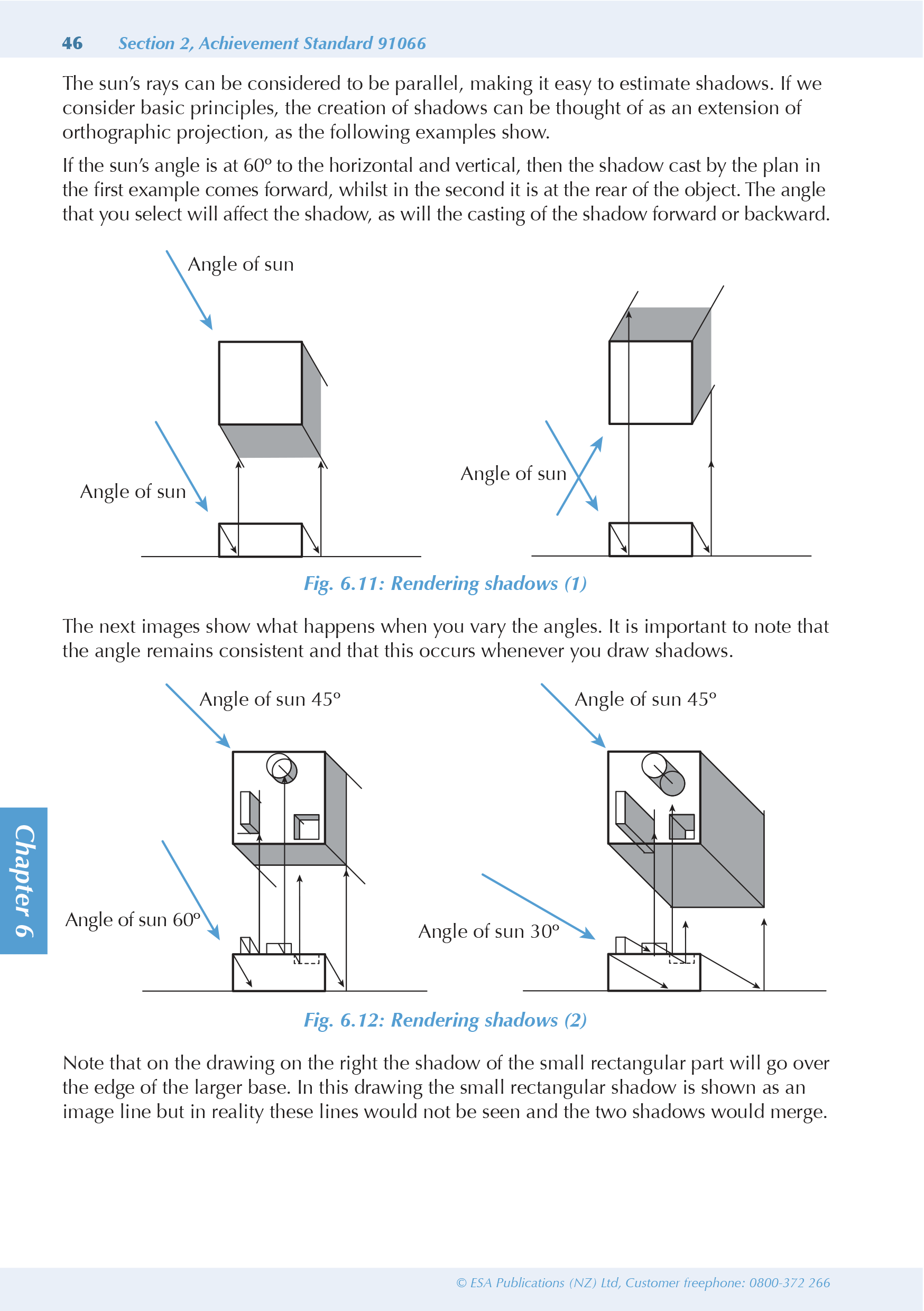 46 Section 2, Achievement Standard 91066

The sun's rays can be considered to be parallel, making it easy to estimate shadows. If we consider basic principles, the creation of shadows can be thought of as an extension of orthographic projection, as the following examples show.

If the sun's angle is at 60° to the horizontal and vertical, then the shadow cast by the plan in the first example comes forward, whilst in the second it is at the rear of the object. The angle that you select will affect the shadow, as will the casting of the shadow forward or backward.

Angle of sun

Angle of sun

Angle of sun

Fig. 6.11: Rendering shadows (1)

The next images show what happens when you vary the angles. It is important to note that the angle remains consistent and that this occurs whenever you draw shadows.

Angle of sun 45°

Angle of sun 60°

Angle of sun 45°

Angle of sun 30°

Fig. 6.12: Rendering shadows (2)

Note that on the drawing on the right the shadow of the small rectangular part will go over the edge of the larger base. In this drawing the small rectangular shadow is shown as an image line but in reality these lines would not be seen and the two shadows would merge.

Chapter 6

© ESA Publications (NZ) Ltd, Customer freephone: 0800-372 266