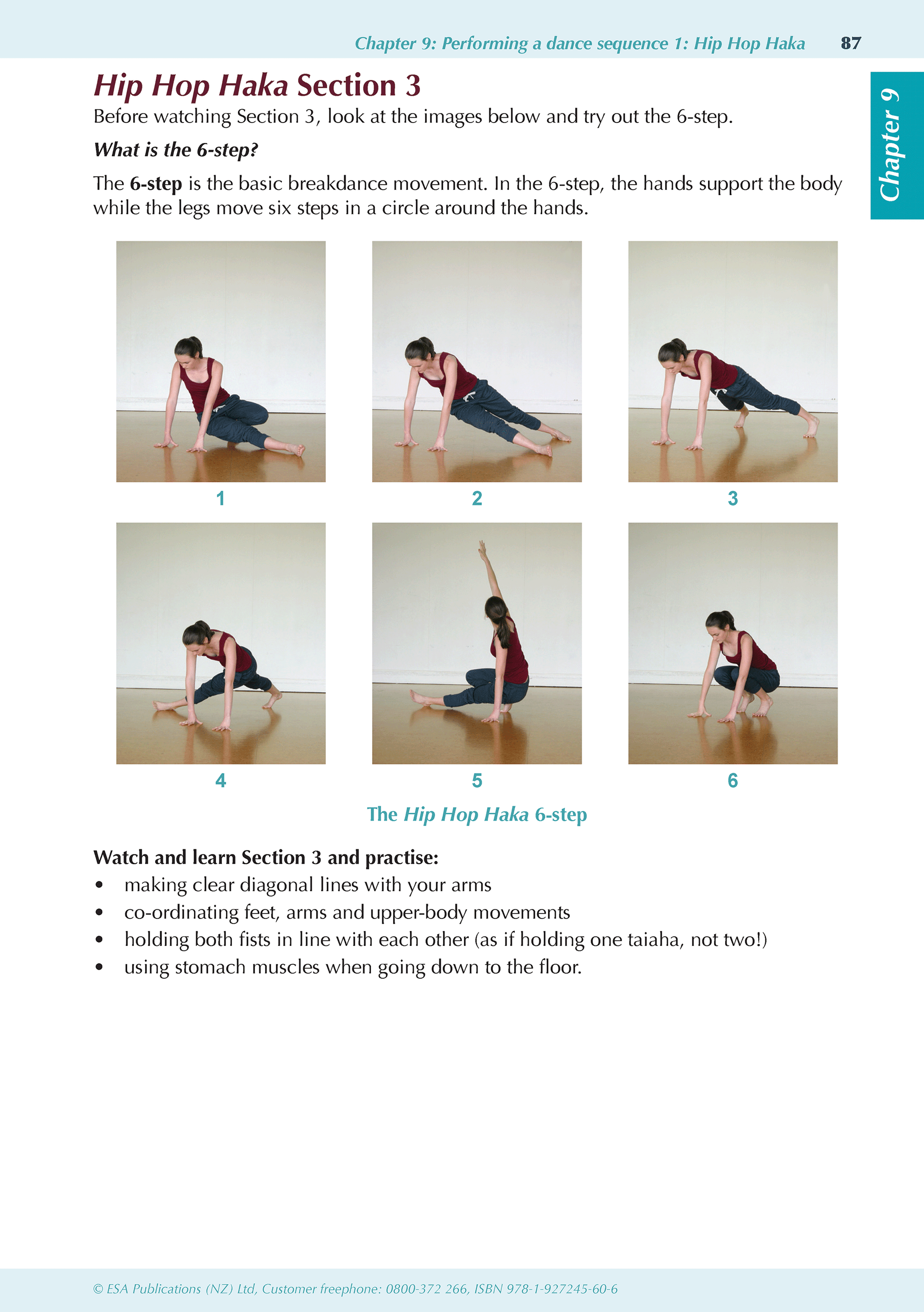 Chapter 9: Performing a dance sequence 1: Hip Hop Haka 87

Chapter 9

Hip Hop Haka Section 3

Before watching Section 3, look at the images below and try out the 6-step.

What is the 6-step?

The 6-step is the basic breakdance movement. In the 6-step, the hands support the body while the legs move six steps in a circle around the hands.

1

2

3

4

5

6

The Hip Hop Haka 6-step

Watch and learn Section 3 and practise:
• making clear diagonal lines with your arms
• co-ordinating feet, arms and upper-body movements
• holding both fists in line with each other (as if holding one taiaha, not two!)
• using stomach muscles when going down to the floor.

© ESA Publications (NZ) Ltd, Customer freephone: 0800-372 266, ISBN 978-1-927245-60-6