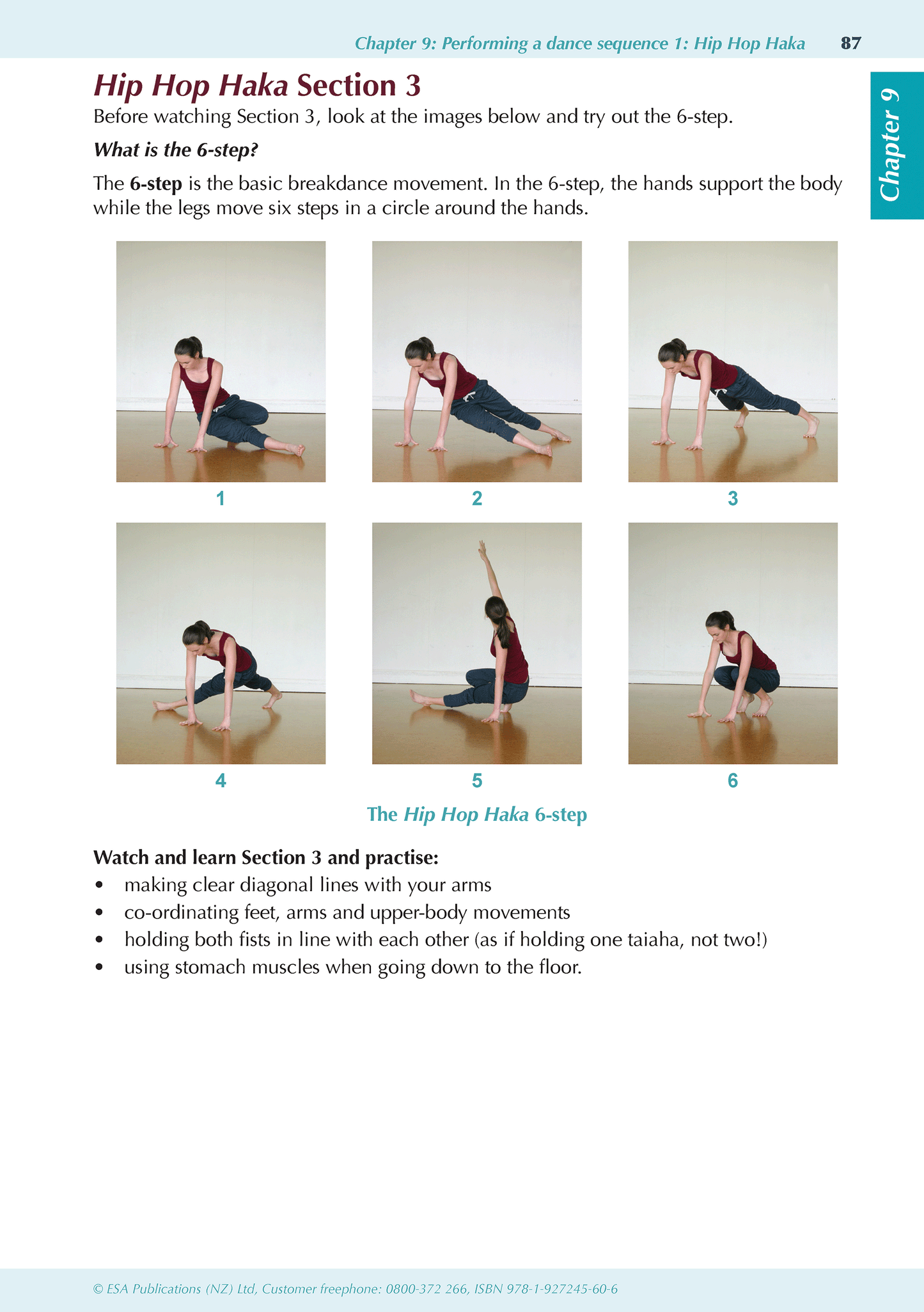 Chapter 9: Performing a dance sequence 1: Hip Hop Haka 87

Chapter 9

Hip Hop Haka Section 3

Before watching Section 3, look at the images below and try out the 6-step.

What is the 6-step?

The 6-step is the basic breakdance movement. In the 6-step, the hands support the body while the legs move six steps in a circle around the hands.

1

2

3

4

5

6

The Hip Hop Haka 6-step

Watch and learn Section 3 and practise:
• making clear diagonal lines with your arms
• co-ordinating feet, arms and upper-body movements
• holding both fists in line with each other (as if holding one taiaha, not two!)
• using stomach muscles when going down to the floor.

© ESA Publications (NZ) Ltd, Customer freephone: 0800-372 266, ISBN 978-1-927245-60-6