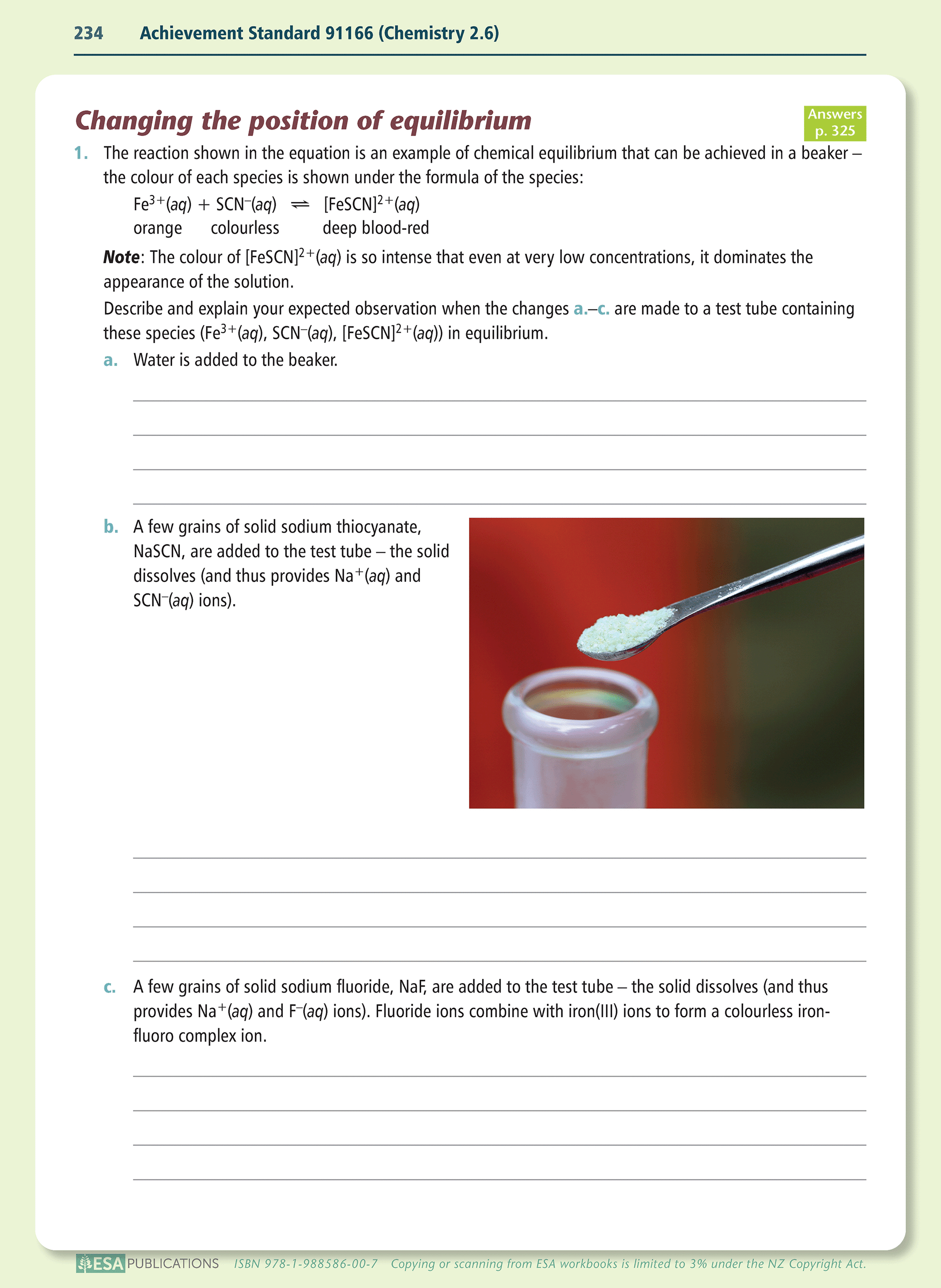 234 Achievement Standard 91166 (Chemistry 2.6)

Changing the position of equilibrium

Answers p. 325

1. The reaction shown in the equation is an example of chemical equilibrium that can be achieved in a beaker – the colour of each species is shown under the formula of the species:

$Fe^{3+}(aq) + SCN^{-}(aq) \rightleftharpoons [FeSCN]^{2+}(aq)$
orange colourless deep blood-red

Note: The colour of $[FeSCN]^{2+}(aq)$ is so intense that even at very low concentrations, it dominates the appearance of the solution.

Describe and explain your expected observation when the changes a.–c. are made to a test tube containing these species ($Fe^{3+}(aq)$, $SCN^{-}(aq)$, $[FeSCN]^{2+}(aq)$) in equilibrium.

a. Water is added to the beaker.

b. A few grains of solid sodium thiocyanate, NaSCN, are added to the test tube – the solid dissolves (and thus provides $Na^{+}(aq)$ and $SCN^{-}(aq)$ ions).

c. A few grains of solid sodium fluoride, NaF, are added to the test tube – the solid dissolves (and thus provides $Na^{+}(aq)$ and $F^{-}(aq)$ ions). Fluoride ions combine with iron(III) ions to form a colourless iron-fluoro complex ion.

ESA PUBLICATIONS ISBN 978-1-988586-00-7 Copying or scanning from ESA workbooks is limited to 3% under the NZ Copyright Act.