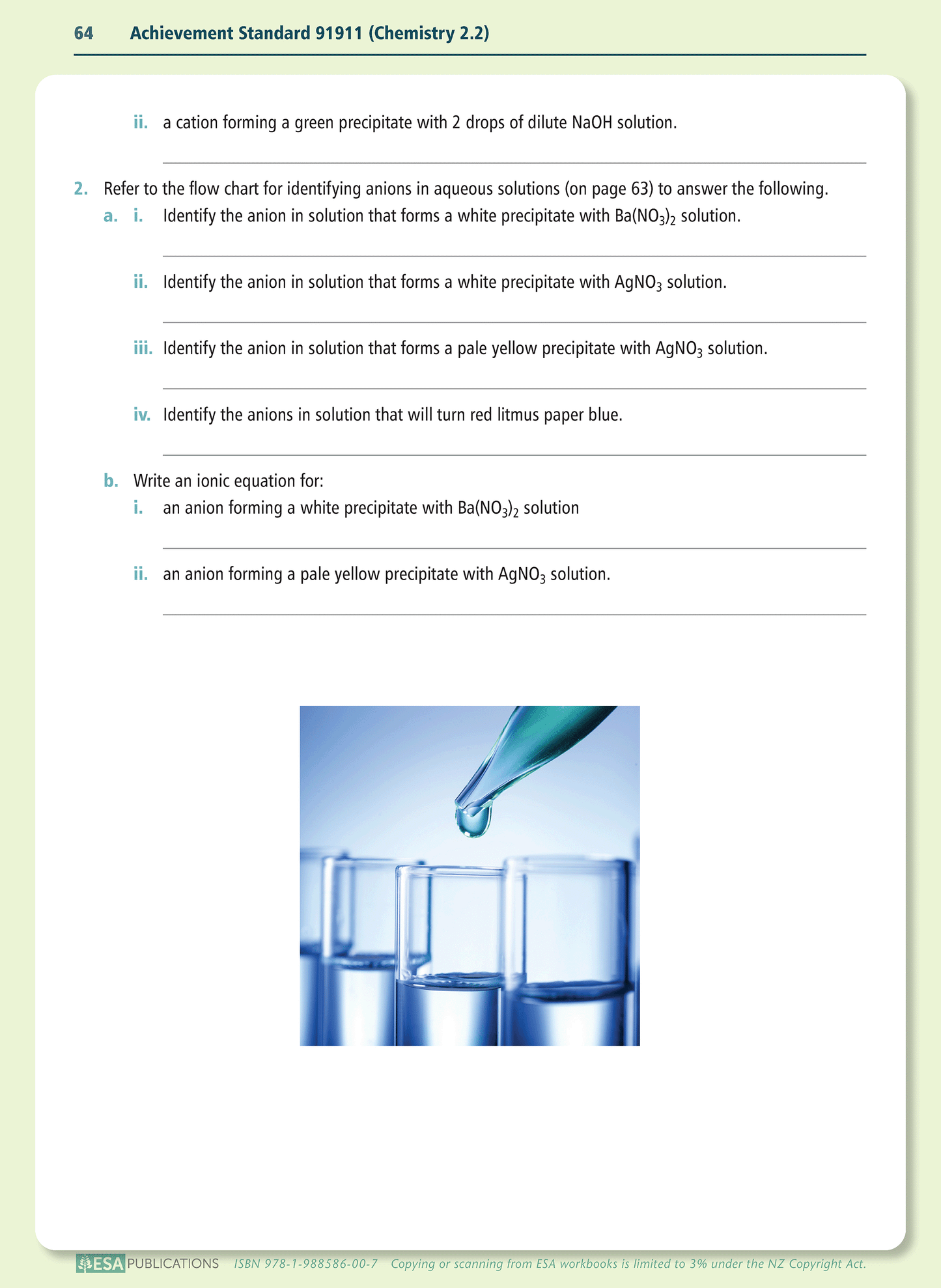 64 Achievement Standard 91911 (Chemistry 2.2)

ii. a cation forming a green precipitate with 2 drops of dilute NaOH solution.

2. Refer to the flow chart for identifying anions in aqueous solutions (on page 63) to answer the following.

a. i. Identify the anion in solution that forms a white precipitate with $Ba(NO_3)_2$ solution.

ii. Identify the anion in solution that forms a white precipitate with $AgNO_3$ solution.

iii. Identify the anion in solution that forms a pale yellow precipitate with $AgNO_3$ solution.

iv. Identify the anions in solution that will turn red litmus paper blue.

b. Write an ionic equation for:

i. an anion forming a white precipitate with $Ba(NO_3)_2$ solution

ii. an anion forming a pale yellow precipitate with $AgNO_3$ solution.

ESA PUBLICATIONS ISBN 978-1-988586-00-7 Copying or scanning from ESA workbooks is limited to 3% under the NZ Copyright Act.