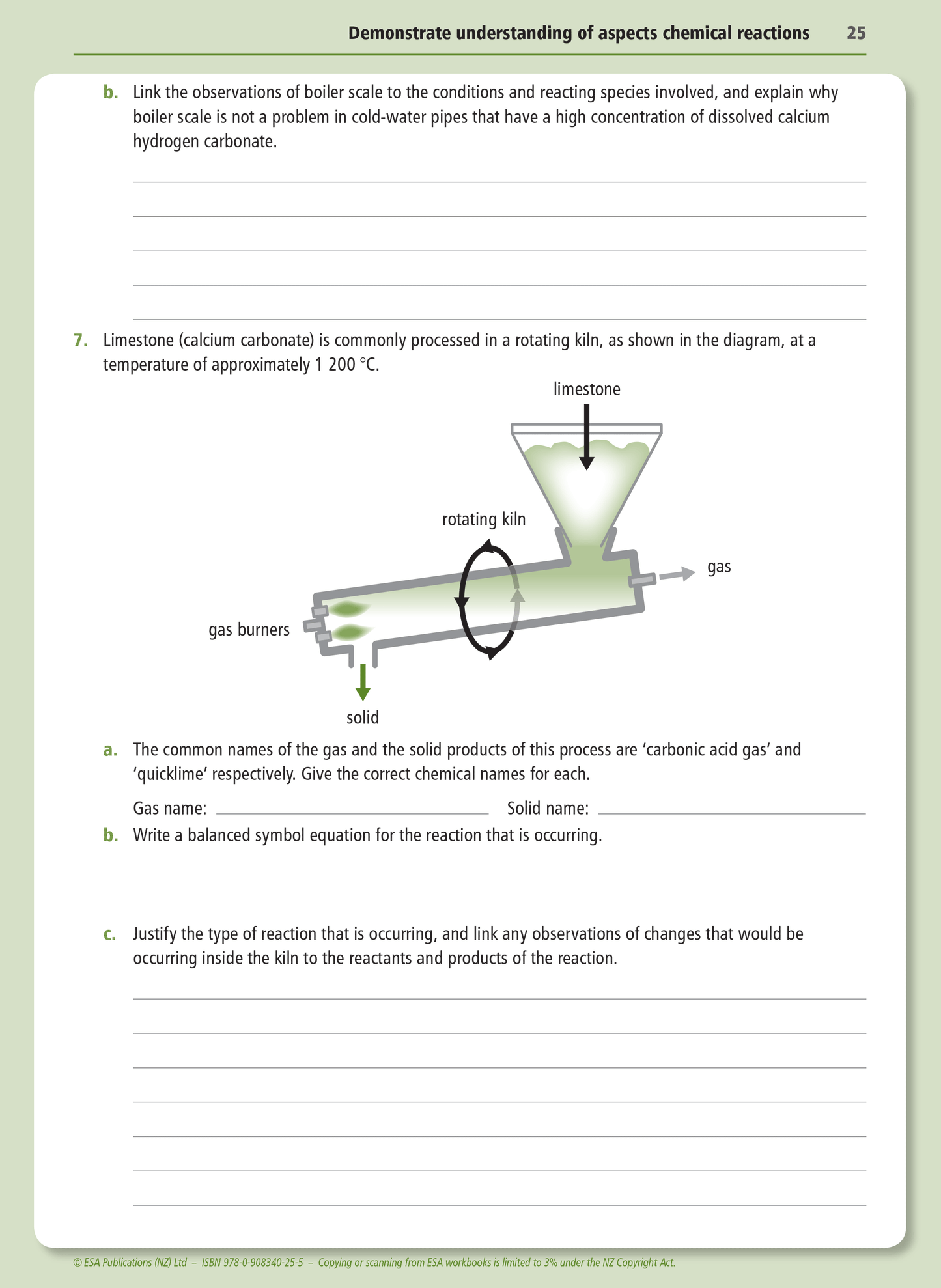 Demonstrate understanding of aspects chemical reactions 25

b. Link the observations of boiler scale to the conditions and reacting species involved, and explain why boiler scale is not a problem in cold-water pipes that have a high concentration of dissolved calcium hydrogen carbonate.

7. Limestone (calcium carbonate) is commonly processed in a rotating kiln, as shown in the diagram, at a temperature of approximately 1 200 °C.

limestone

rotating kiln

gas

gas burners

solid

a. The common names of the gas and the solid products of this process are 'carbonic acid gas' and 'quicklime' respectively. Give the correct chemical names for each.

Gas name: Solid name:

b. Write a balanced symbol equation for the reaction that is occurring.

c. Justify the type of reaction that is occurring, and link any observations of changes that would be occurring inside the kiln to the reactants and products of the reaction.

© ESA Publications (NZ) Ltd – ISBN 978-0-908340-25-5 – Copying or scanning from ESA workbooks is limited to 3% under the NZ Copyright Act.