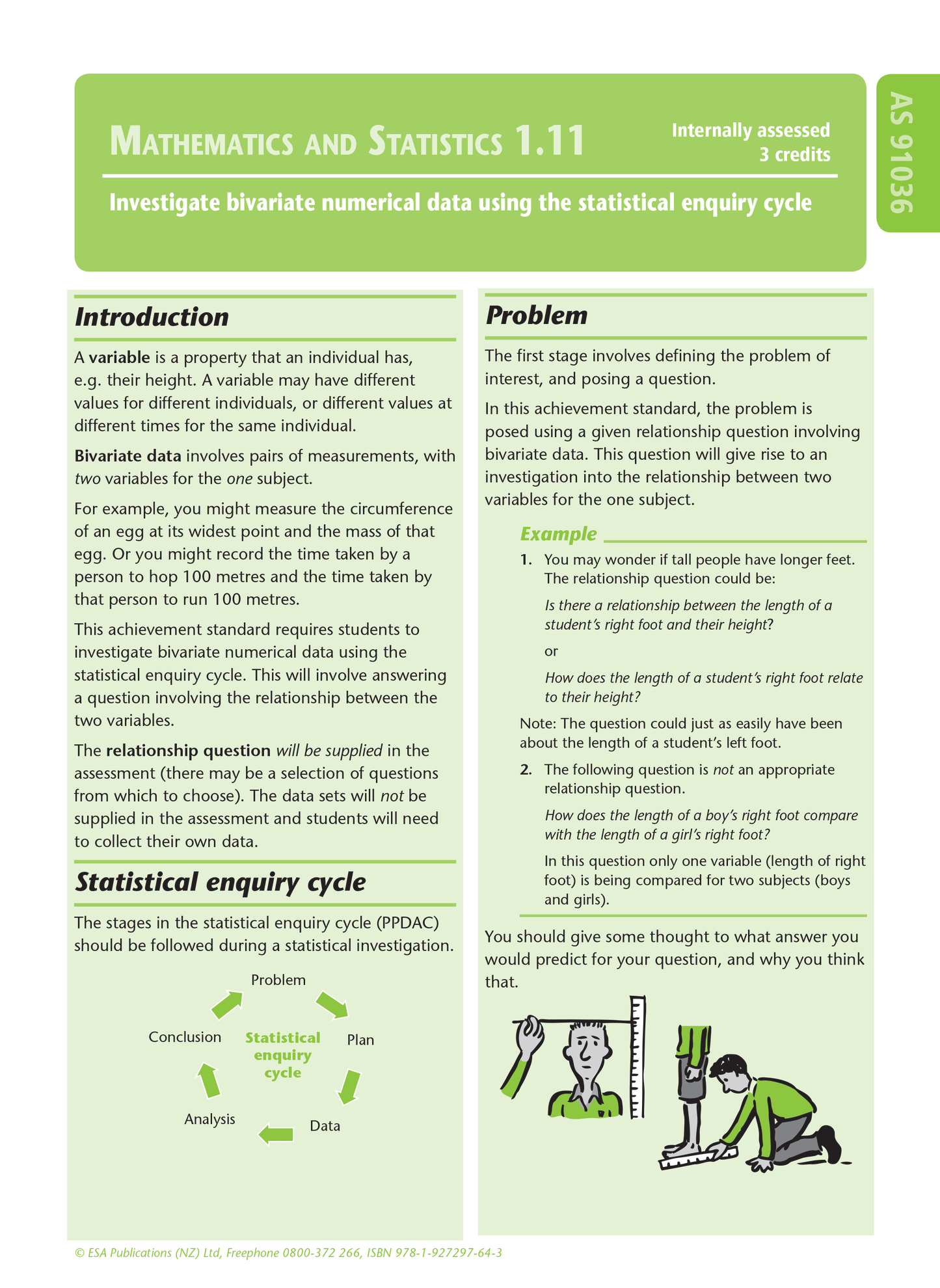 MATHEMATICS AND STATISTICS 1.11

Internally assessed
3 credits

AS 91036

Investigate bivariate numerical data using the statistical enquiry cycle

Introduction

A variable is a property that an individual has, e.g. their height. A variable may have different values for different individuals, or different values at different times for the same individual.

Bivariate data involves pairs of measurements, with two variables for the one subject.

For example, you might measure the circumference of an egg at its widest point and the mass of that egg. Or you might record the time taken by a person to hop 100 metres and the time taken by that person to run 100 metres.

This achievement standard requires students to investigate bivariate numerical data using the statistical enquiry cycle. This will involve answering a question involving the relationship between the two variables.

The relationship question will be supplied in the assessment (there may be a selection of questions from which to choose). The data sets will not be supplied in the assessment and students will need to collect their own data.

Statistical enquiry cycle

The stages in the statistical enquiry cycle (PPDAC) should be followed during a statistical investigation.

Problem
Plan
Data
Analysis
Conclusion
Statistical enquiry cycle

Problem

The first stage involves defining the problem of interest, and posing a question.

In this achievement standard, the problem is posed using a given relationship question involving bivariate data. This question will give rise to an investigation into the relationship between two variables for the one subject.

Example

1. You may wonder if tall people have longer feet. The relationship question could be:

Is there a relationship between the length of a student's right foot and their height?

or

How does the length of a student's right foot relate to their height?

Note: The question could just as easily have been about the length of a student's left foot.

2. The following question is not an appropriate relationship question.

How does the length of a boy's right foot compare with the length of a girl's right foot?

In this question only one variable (length of right foot) is being compared for two subjects (boys and girls).

You should give some thought to what answer you would predict for your question, and why you think that.

© ESA Publications (NZ) Ltd, Freephone 0800-372 266, ISBN 978-1-927297-64-3