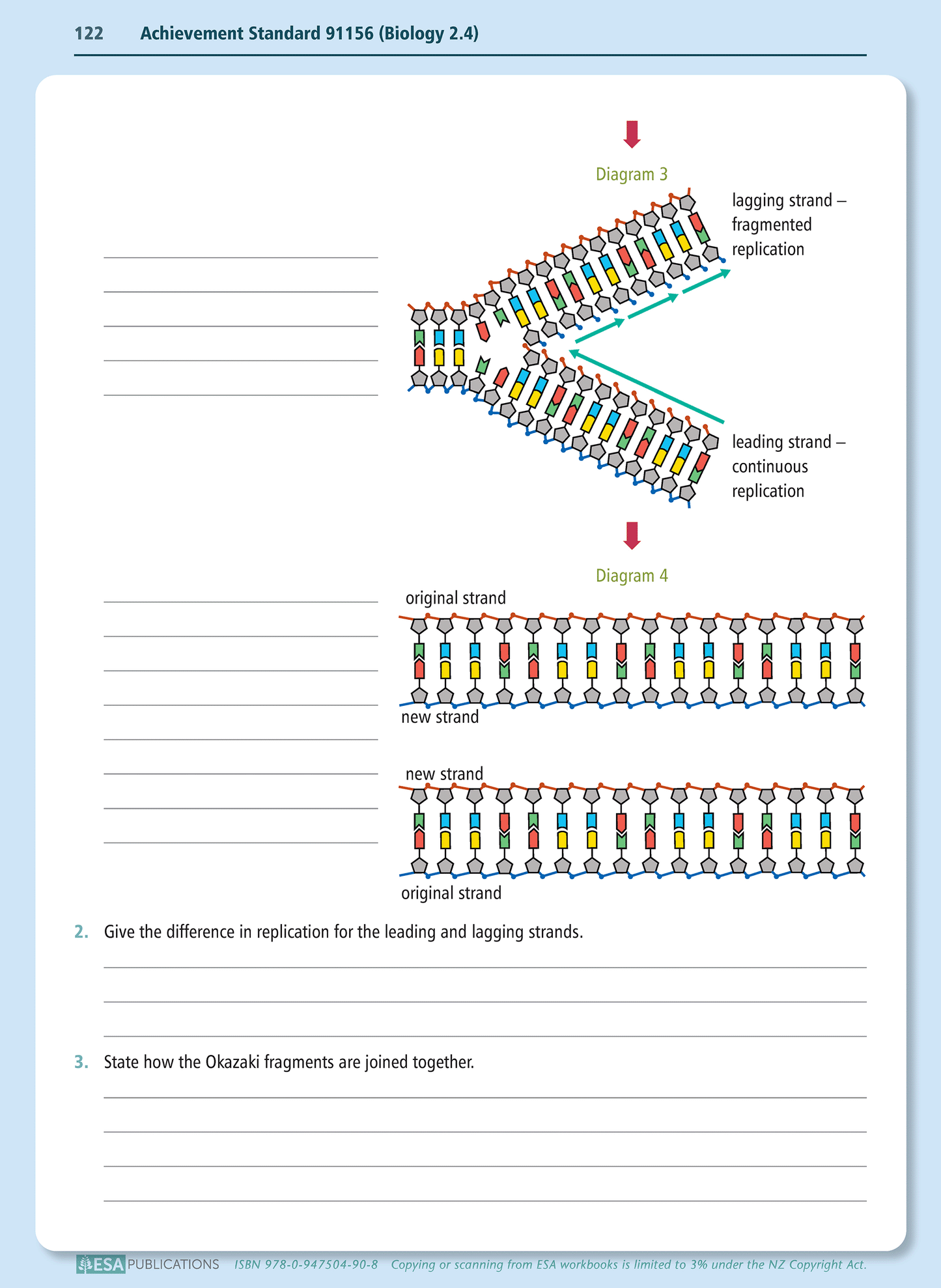 122 Achievement Standard 91156 (Biology 2.4)

Diagram 3

lagging strand – fragmented replication

leading strand – continuous replication

Diagram 4

original strand

new strand

new strand

original strand

2. Give the difference in replication for the leading and lagging strands.

3. State how the Okazaki fragments are joined together.

ESA PUBLICATIONS ISBN 978-0-947504-90-8 Copying or scanning from ESA workbooks is limited to 3% under the NZ Copyright Act.