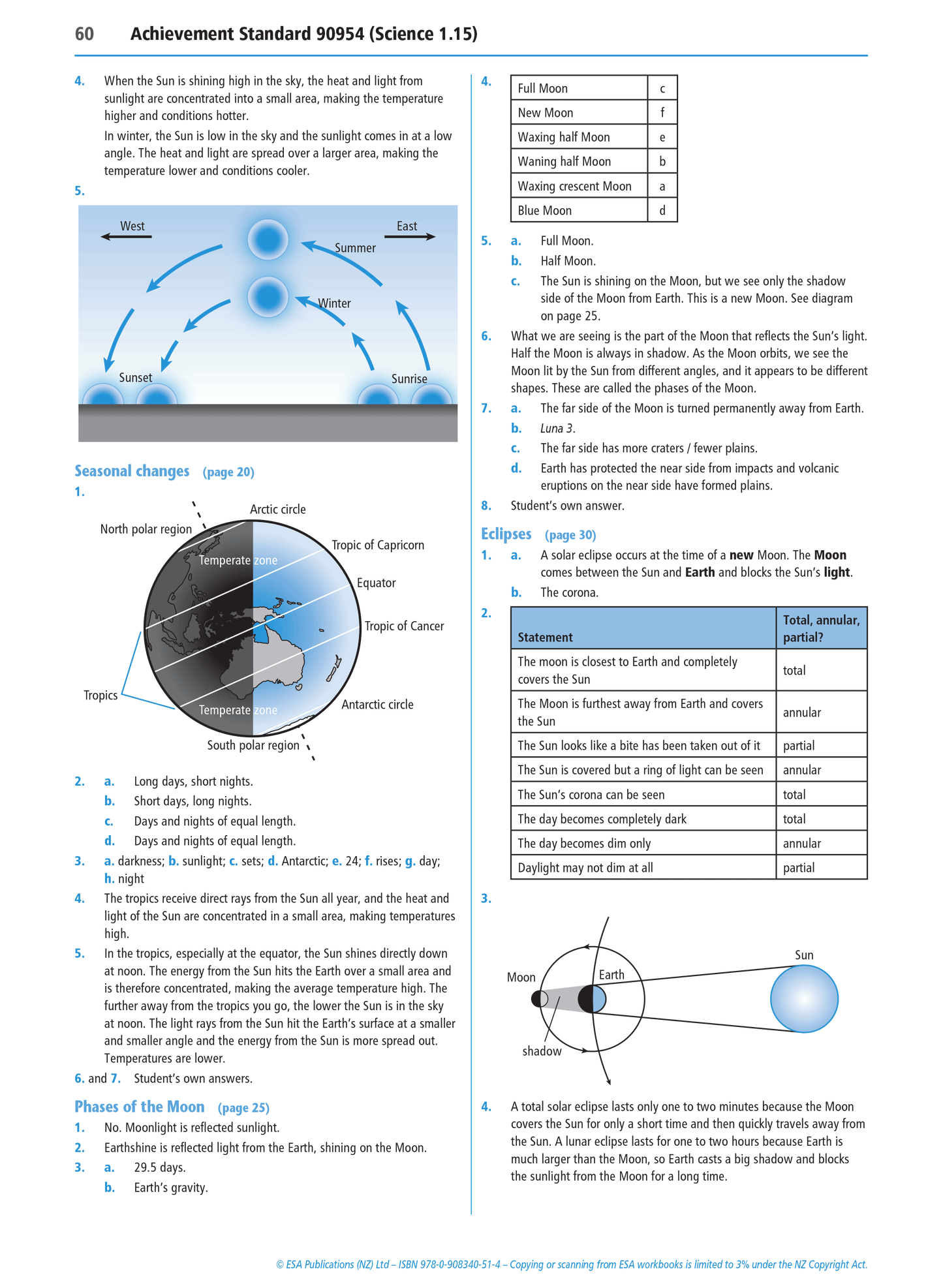 60 Achievement Standard 90954 (Science 1.15)

4. When the Sun is shining high in the sky, the heat and light from sunlight are concentrated into a small area, making the temperature higher and conditions hotter.

In winter, the Sun is low in the sky and the sunlight comes in at a low angle. The heat and light are spread over a larger area, making the temperature lower and conditions cooler.

5.

West
East
Summer
Winter
Sunset
Sunrise

Seasonal changes (page 20)

1.

Arctic circle
North polar region
Tropic of Capricorn
Temperate zone
Equator
Tropic of Cancer
Tropics
Temperate zone
Antarctic circle
South polar region

2. a. Long days, short nights.
b. Short days, long nights.
c. Days and nights of equal length.
d. Days and nights of equal length.

3. a. darkness; b. sunlight; c. sets; d. Antarctic; e. 24; f. rises; g. day; h. night

4. The tropics receive direct rays from the Sun all year, and the heat and light of the Sun are concentrated in a small area, making temperatures high.

5. In the tropics, especially at the equator, the Sun shines directly down at noon. The energy from the Sun hits the Earth over a small area and is therefore concentrated, making the average temperature high. The further away from the tropics you go, the lower the Sun is in the sky at noon. The light rays from the Sun hit the Earth's surface at a smaller and smaller angle and the energy from the Sun is more spread out. Temperatures are lower.

6. and 7. Student's own answers.

Phases of the Moon (page 25)

1. No. Moonlight is reflected sunlight.
2. Earthshine is reflected light from the Earth, shining on the Moon.
3. a. 29.5 days.
b. Earth's gravity.

4.

| Full Moon | c |
|---|---|
| New Moon | f |
| Waxing half Moon | e |
| Waning half Moon | b |
| Waxing crescent Moon | a |
| Blue Moon | d |

5. a. Full Moon.
b. Half Moon.
c. The Sun is shining on the Moon, but we see only the shadow side of the Moon from Earth. This is a new Moon. See diagram on page 25.

6. What we are seeing is the part of the Moon that reflects the Sun's light. Half the Moon is always in shadow. As the Moon orbits, we see the Moon lit by the Sun from different angles, and it appears to be different shapes. These are called the phases of the Moon.

7. a. The far side of the Moon is turned permanently away from Earth.
b. Luna 3.
c. The far side has more craters / fewer plains.
d. Earth has protected the near side from impacts and volcanic eruptions on the near side have formed plains.

8. Student's own answer.

Eclipses (page 30)

1. a. A solar eclipse occurs at the time of a new Moon. The Moon comes between the Sun and Earth and blocks the Sun's light.
b. The corona.

2.

| Statement | Total, annular, partial? |
|---|---|
| The moon is closest to Earth and completely covers the Sun | total |
| The Moon is furthest away from Earth and covers the Sun | annular |
| The Sun looks like a bite has been taken out of it | partial |
| The Sun is covered but a ring of light can be seen | annular |
| The Sun's corona can be seen | total |
| The day becomes completely dark | total |
| The day becomes dim only | annular |
| Daylight may not dim at all | partial |

3.

Moon
Earth
Sun
shadow

4. A total solar eclipse lasts only one to two minutes because the Moon covers the Sun for only a short time and then quickly travels away from the Sun. A lunar eclipse lasts for one to two hours because Earth is much larger than the Moon, so Earth casts a big shadow and blocks the sunlight from the Moon for a long time.

© ESA Publications (NZ) Ltd – ISBN 978-0-908340-51-4 – Copying or scanning from ESA workbooks is limited to 3% under the NZ Copyright Act.