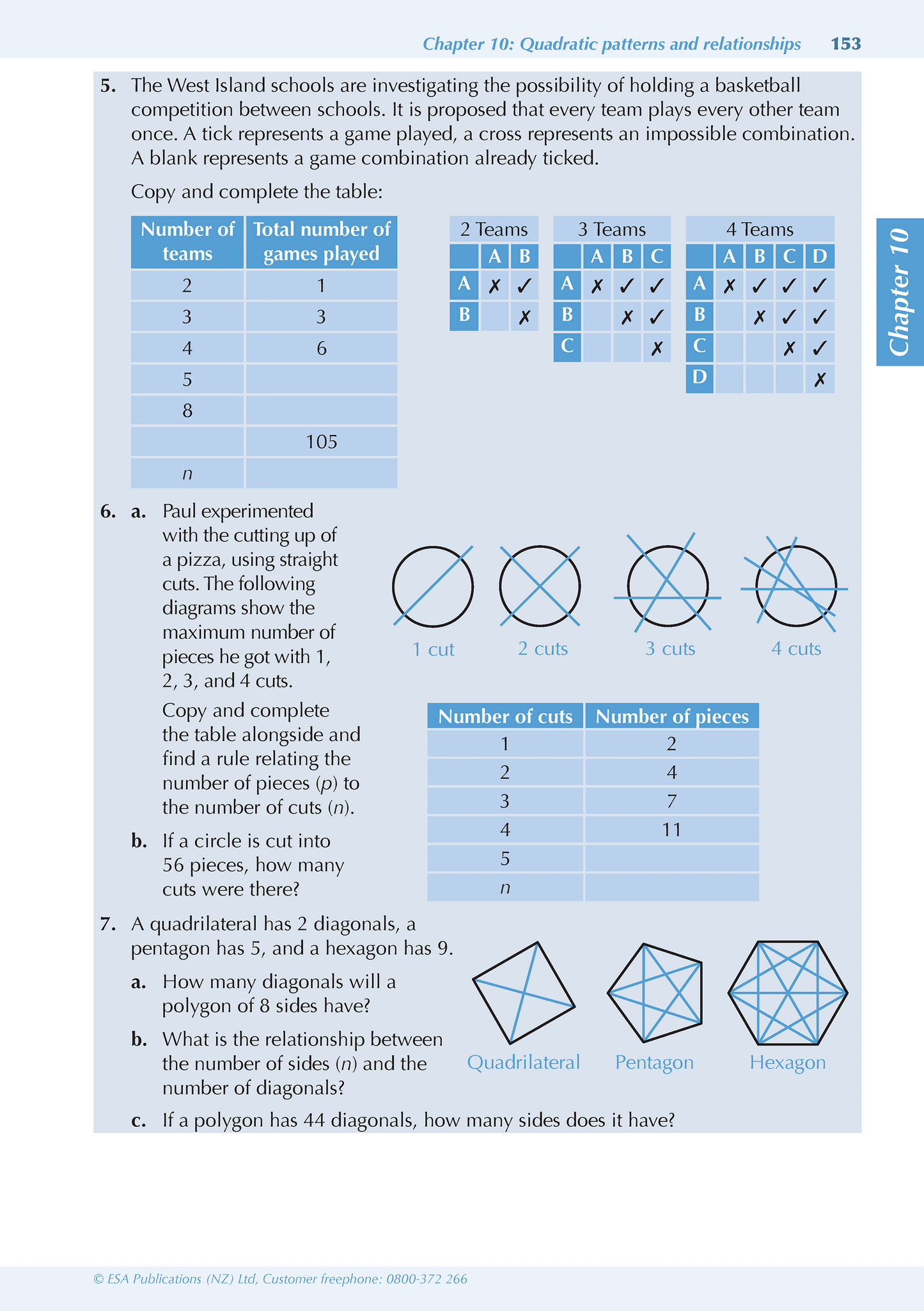 Chapter 10: Quadratic patterns and relationships 153

Chapter 10

5. The West Island schools are investigating the possibility of holding a basketball competition between schools. It is proposed that every team plays every other team once. A tick represents a game played, a cross represents an impossible combination. A blank represents a game combination already ticked.

Copy and complete the table:

| Number of teams | Total number of games played |
|---|---|
| 2 | 1 |
| 3 | 3 |
| 4 | 6 |
| 5 | |
| 8 | |
| | 105 |
| $n$ | |

2 Teams

| | A | B |
|---|---|---|
| A | ✗ | ✓ |
| B | | ✗ |

3 Teams

| | A | B | C |
|---|---|---|---|
| A | ✗ | ✓ | ✓ |
| B | | ✗ | ✓ |
| C | | | ✗ |

4 Teams

| | A | B | C | D |
|---|---|---|---|---|
| A | ✗ | ✓ | ✓ | ✓ |
| B | | ✗ | ✓ | ✓ |
| C | | | ✗ | ✓ |
| D | | | | ✗ |

6. a. Paul experimented with the cutting up of a pizza, using straight cuts. The following diagrams show the maximum number of pieces he got with 1, 2, 3, and 4 cuts.

1 cut 2 cuts 3 cuts 4 cuts

Copy and complete the table alongside and find a rule relating the number of pieces ($p$) to the number of cuts ($n$).

| Number of cuts | Number of pieces |
|---|---|
| 1 | 2 |
| 2 | 4 |
| 3 | 7 |
| 4 | 11 |
| 5 | |
| $n$ | |

b. If a circle is cut into 56 pieces, how many cuts were there?

7. A quadrilateral has 2 diagonals, a pentagon has 5, and a hexagon has 9.

a. How many diagonals will a polygon of 8 sides have?

b. What is the relationship between the number of sides ($n$) and the number of diagonals?

Quadrilateral Pentagon Hexagon

c. If a polygon has 44 diagonals, how many sides does it have?

© ESA Publications (NZ) Ltd, Customer freephone: 0800-372 266